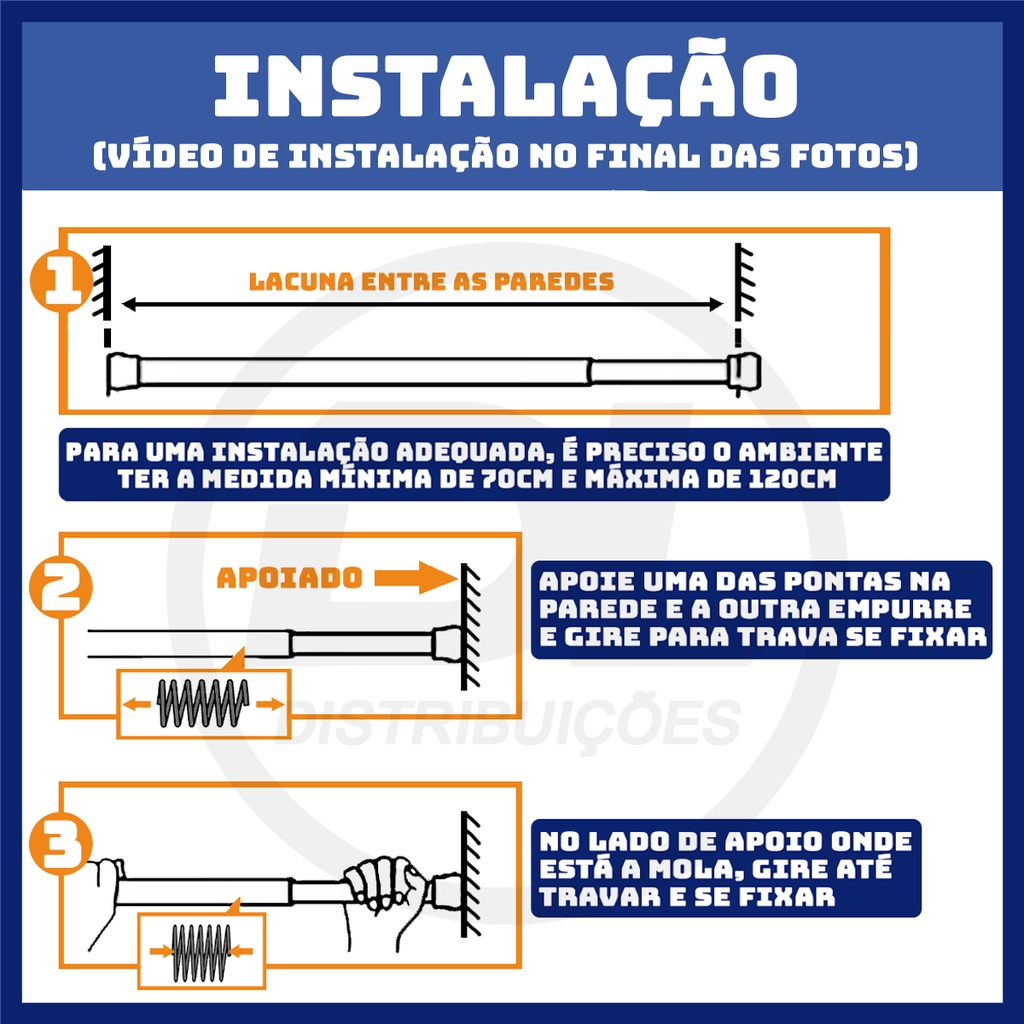 INSTALAÇÃO
(VÍDEO DE INSTALAÇÃO NO FINAL DAS FOTOS)

1

LACUNA ENTRE AS PAREDES

PARA UMA INSTALAÇÃO ADEQUADA, É PRECISO O AMBIENTE TER A MEDIDA MÍNIMA DE 70CM E MÁXIMA DE 120CM

2

APOIADO

APOIE UMA DAS PONTAS NA PAREDE E A OUTRA EMPURRE E GIRE PARA TRAVA SE FIXAR

DISTRIBUIÇÕES

3

NO LADO DE APOIO ONDE ESTÁ A MOLA, GIRE ATÉ TRAVAR E SE FIXAR